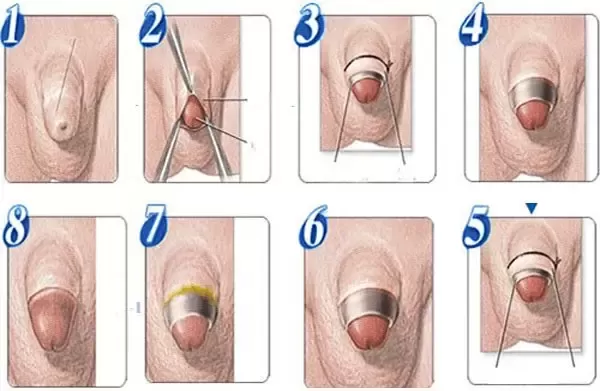 1
2
3
4
8
7
6
5